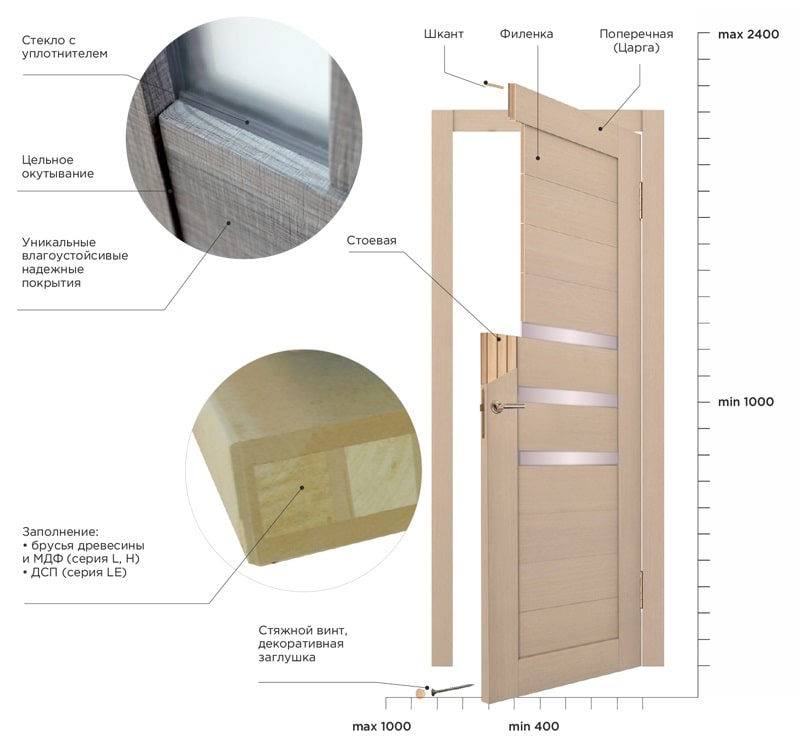 Стекло с уплотнителем

Цельное окутывание

Уникальные влагоустойсивые надежные покрытия

Заполнение:
• брусья древесины и МДФ (серия L, H)
• ДСП (серия LE)

Шкант

Филенка

Поперечная (Царга)

Стоевая

Стяжной винт, декоративная заглушка

max 2400

min 1000

max 1000

min 400